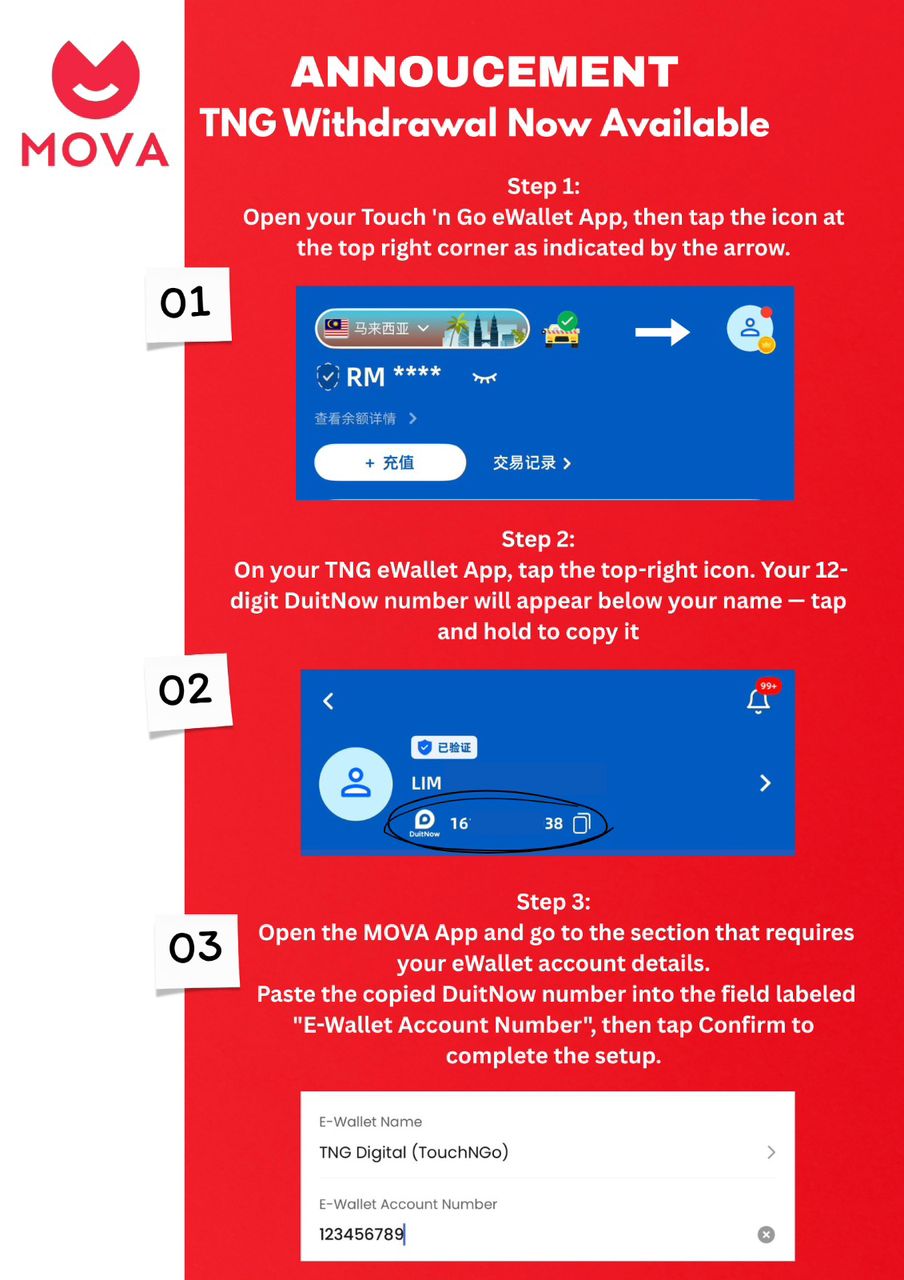 MOVA

ANNOUCEMENT
TNG Withdrawal Now Available

Step 1:
Open your Touch 'n Go eWallet App, then tap the icon at the top right corner as indicated by the arrow.

01

马来西亚
RM ****
查看余额详情 >
+ 充值
交易记录 >

Step 2:
On your TNG eWallet App, tap the top-right icon. Your 12-digit DuitNow number will appear below your name — tap and hold to copy it

02

99+
已验证
LIM
DuitNow 16 38

Step 3:
Open the MOVA App and go to the section that requires your eWallet account details.
Paste the copied DuitNow number into the field labeled "E-Wallet Account Number", then tap Confirm to complete the setup.

03

E-Wallet Name
TNG Digital (TouchNGo)
E-Wallet Account Number
123456789